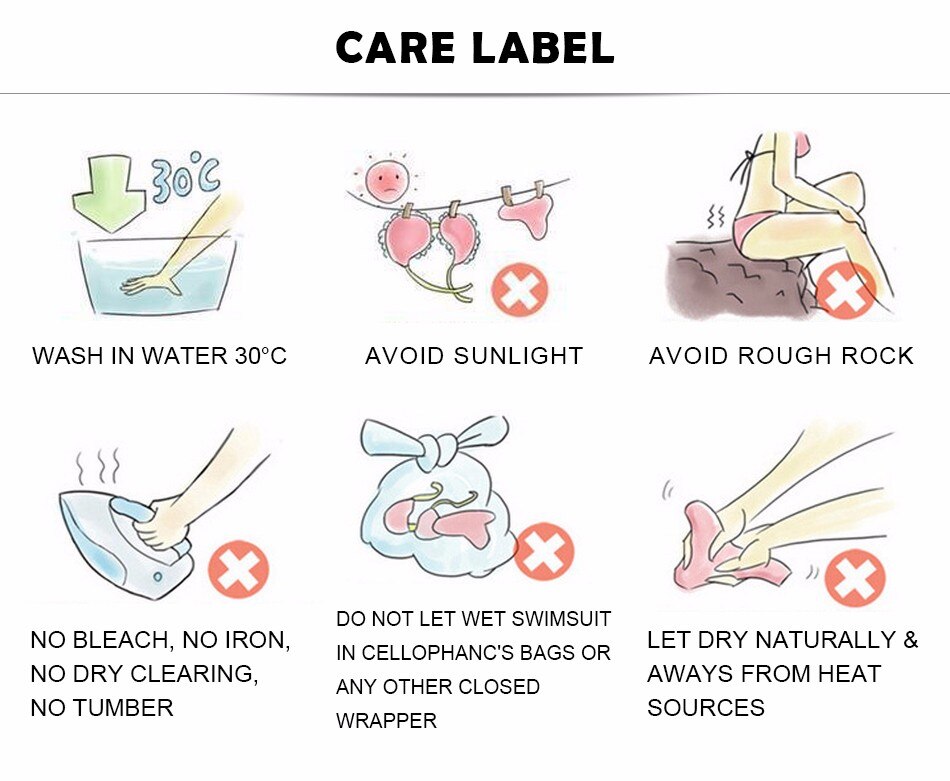 CARE LABEL

30℃

WASH IN WATER 30°C

AVOID SUNLIGHT

AVOID ROUGH ROCK

NO BLEACH, NO IRON, NO DRY CLEARING, NO TUMBER

DO NOT LET WET SWIMSUIT IN CELLOPHANC'S BAGS OR ANY OTHER CLOSED WRAPPER

LET DRY NATURALLY & AWAYS FROM HEAT SOURCES